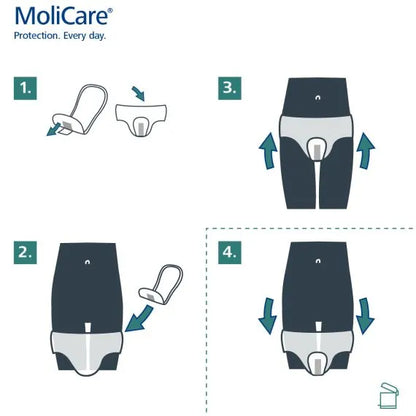 MoliCare®
Protection. Every day.

1.

3.

2.

4.