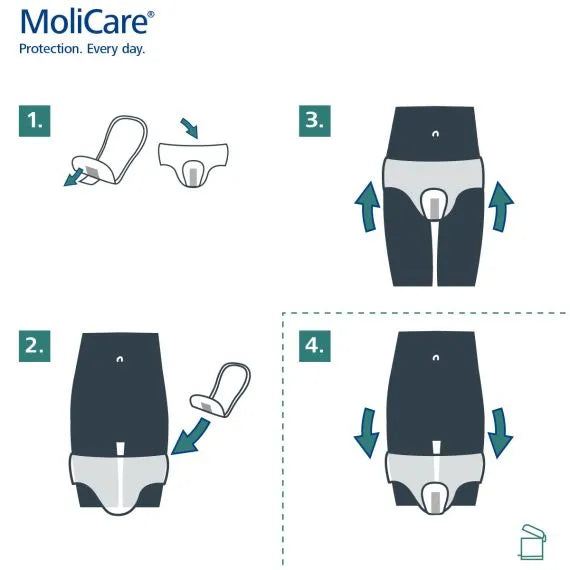 MoliCare®
Protection. Every day.

1.

3.

2.

4.